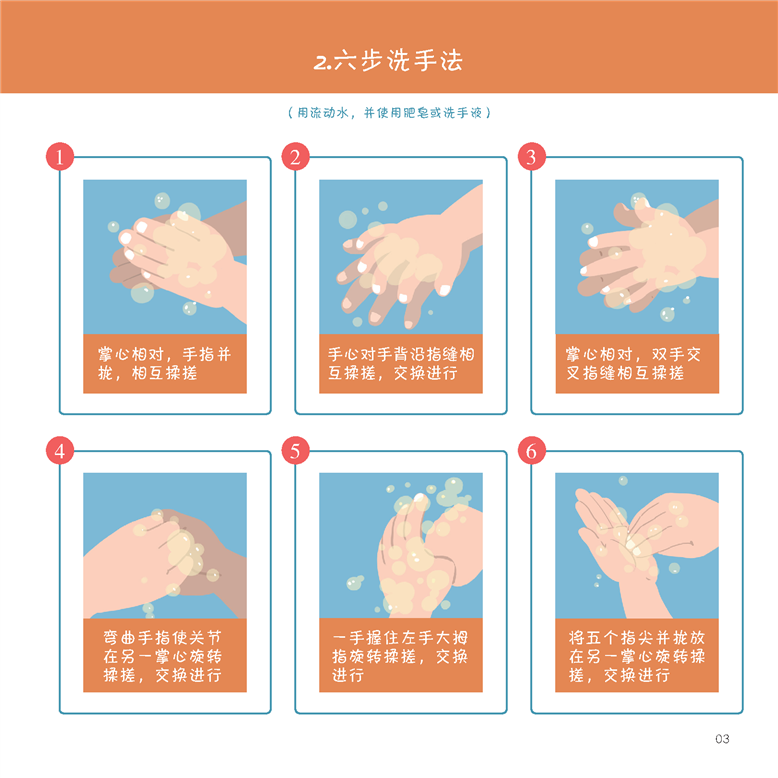 2.六步洗手法

（用流动水，并使用肥皂或洗手液）

1

掌心相对，手指并拢，相互揉搓

2

手心对手背沿指缝相互揉搓，交换进行

3

掌心相对，双手交叉指缝相互揉搓

4

弯曲手指使关节在另一掌心旋转揉搓，交换进行

5

一手握住左手大拇指旋转揉搓，交换进行

6

将五个指尖并拢放在另一掌心旋转揉搓，交换进行

03